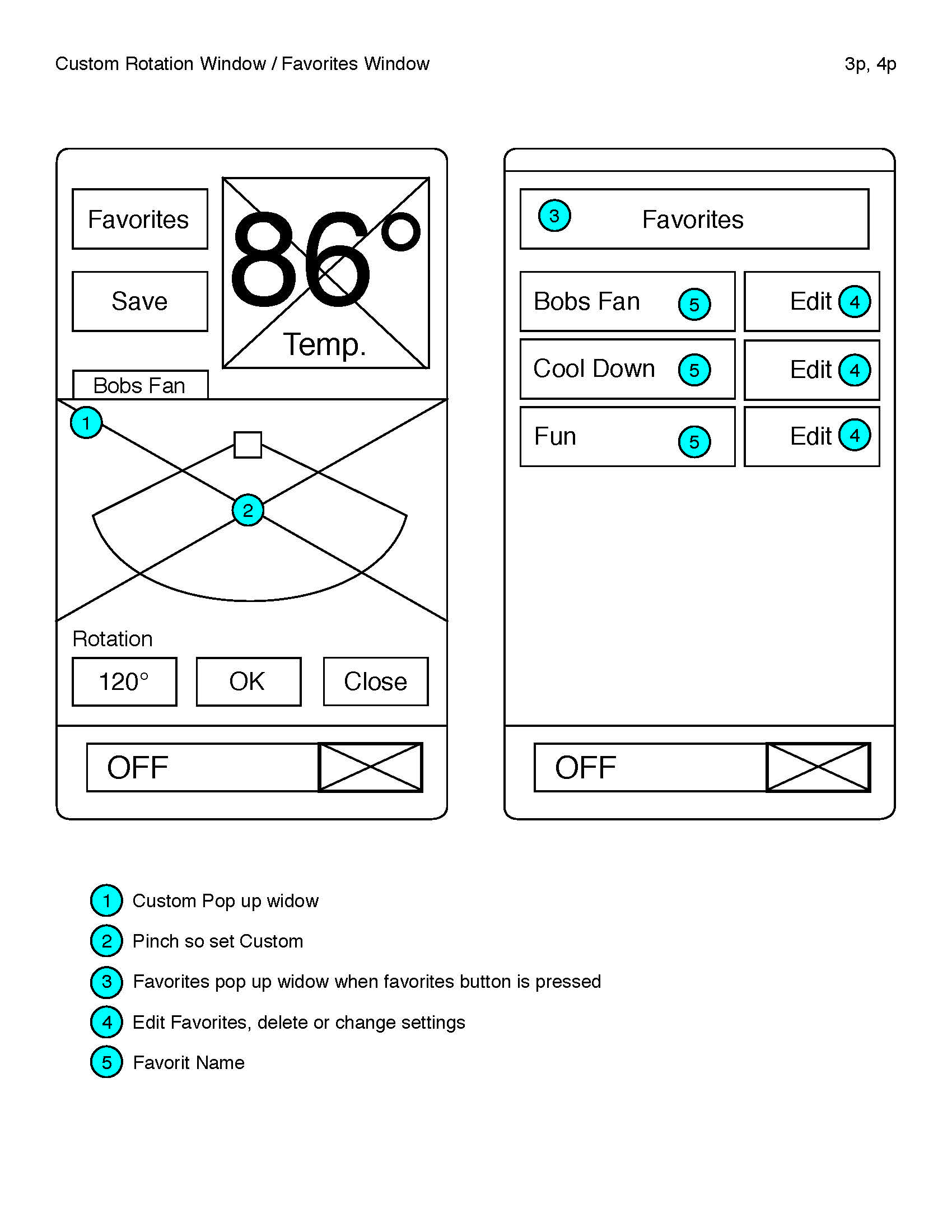 Custom Rotation Window / Favorites Window

3p, 4p

Favorites

Save

86°

Temp.

Bobs Fan

1

2

Rotation

120°

OK

Close

OFF

3 Favorites

Bobs Fan 5

Edit 4

Cool Down 5

Edit 4

Fun 5

Edit 4

OFF

1 Custom Pop up widow

2 Pinch so set Custom

3 Favorites pop up widow when favorites button is pressed

4 Edit Favorites, delete or change settings

5 Favorit Name